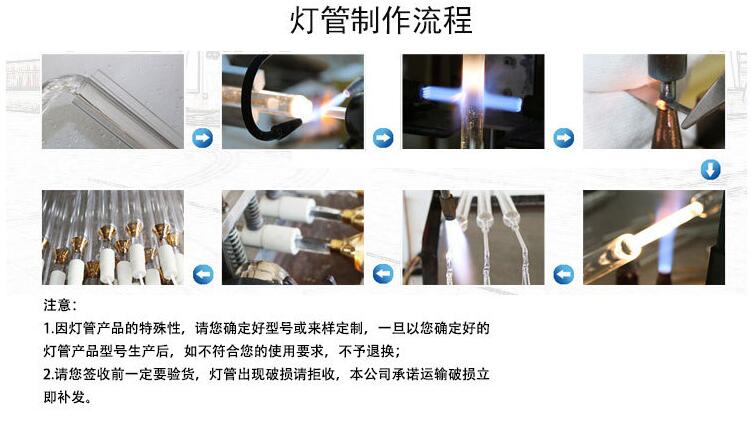 灯管制作流程

注意：

1.因灯管产品的特殊性，请您确定好型号或来样定制，一旦以您确定好的灯管产品型号生产后，如不符合您的使用要求，不予退换；

2.请您签收前一定要验货，灯管出现破损请拒收，本公司承诺运输破损立即补发。